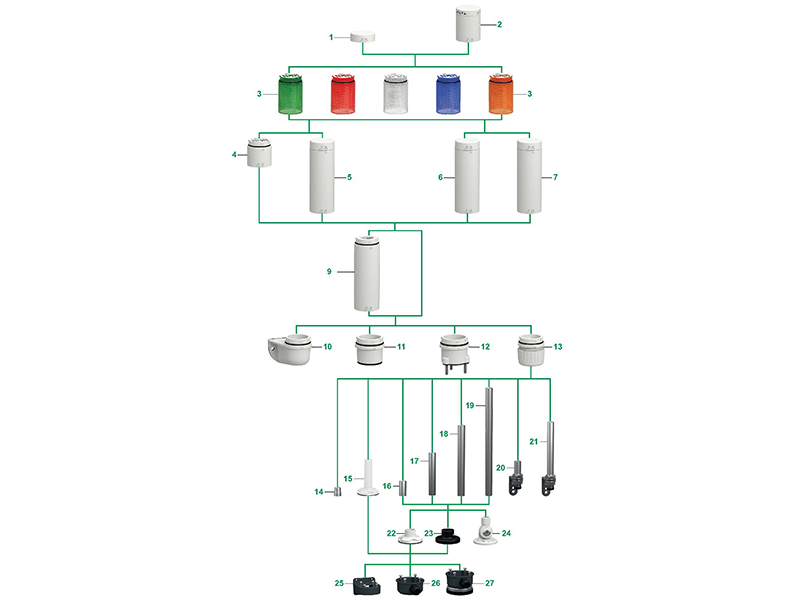 1
2
3
3
4
5
6
7
9
10
11
12
13
14
15
16
17
18
19
20
21
22
23
24
25
26
27