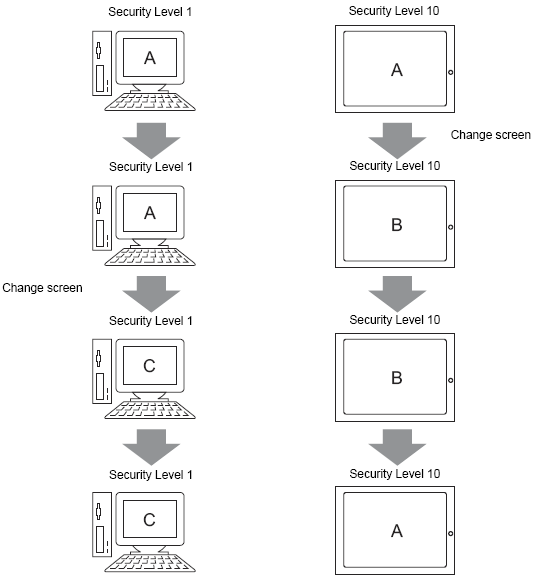 Security Level 1

A

Security Level 1

A

Change screen

Security Level 1

C

Security Level 1

C

Security Level 10

A

Change screen

Security Level 10

B

Security Level 10

B

Security Level 10

A