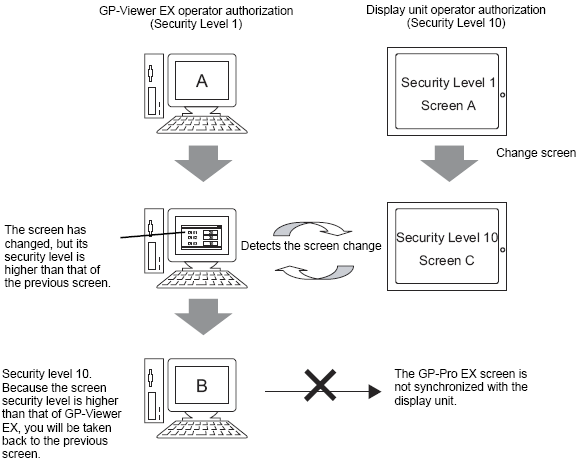 GP-Viewer EX operator authorization
(Security Level 1)

Display unit operator authorization
(Security Level 10)

A

Security Level 1
Screen A

Change screen

The screen has changed, but its security level is higher than that of the previous screen.

Detects the screen change

Security Level 10
Screen C

Security level 10. Because the screen security level is higher than that of GP-Viewer EX, you will be taken back to the previous screen.

B

The GP-Pro EX screen is not synchronized with the display unit.