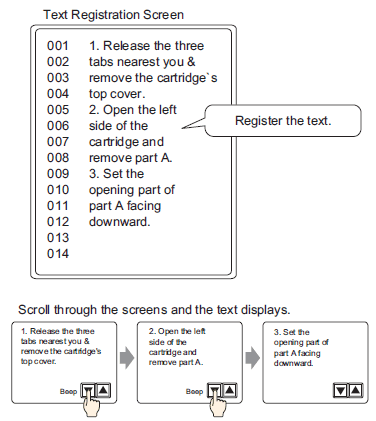 Text Registration Screen

001 1. Release the three
002 tabs nearest you &
003 remove the cartridge`s
004 top cover.
005 2. Open the left
006 side of the
007 cartridge and
008 remove part A.
009 3. Set the
010 opening part of
011 part A facing
012 downward.
013
014

Register the text.

Scroll through the screens and the text displays.

1. Release the three tabs nearest you & remove the cartridge's top cover.

Beep

2. Open the left side of the cartridge and remove part A.

Beep

3. Set the opening part of part A facing downward.